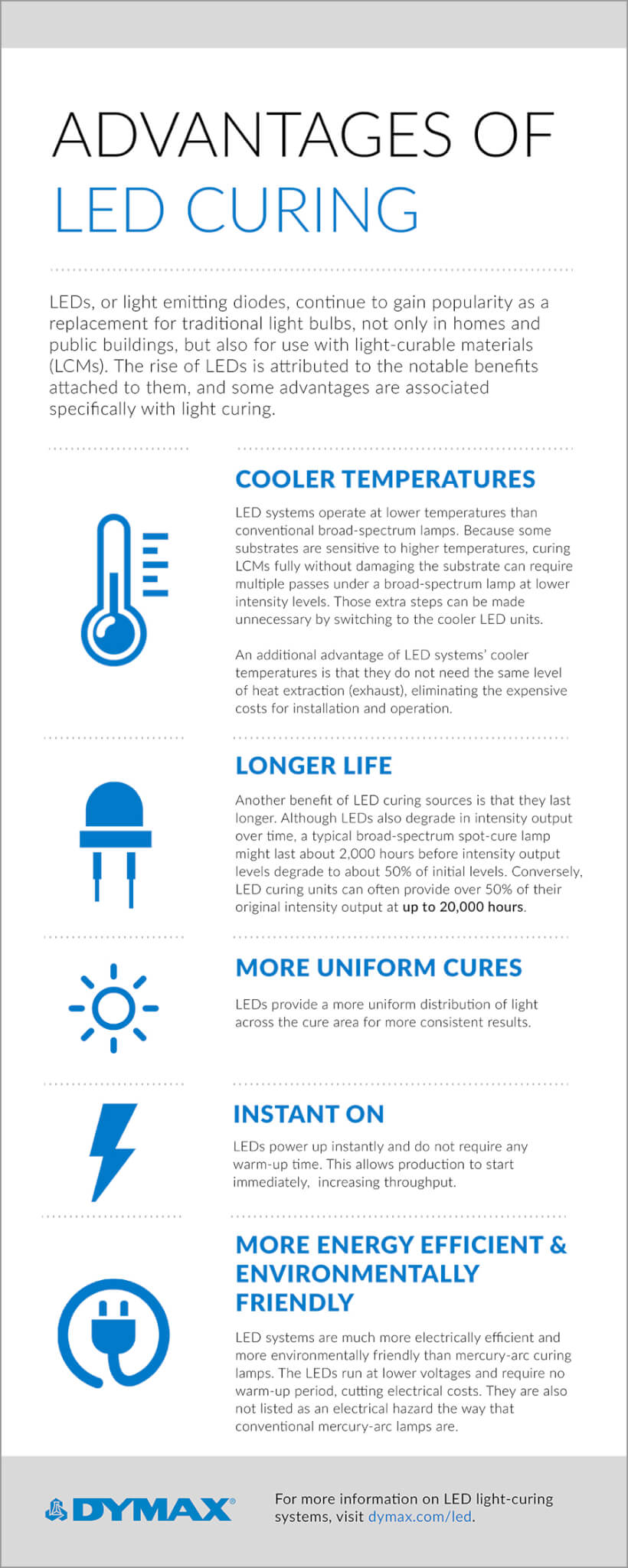 ADVANTAGES OF
LED CURING

LEDs, or light emitting diodes, continue to gain popularity as a replacement for traditional light bulbs, not only in homes and public buildings, but also for use with light-curable materials (LCMs). The rise of LEDs is attributed to the notable benefits attached to them, and some advantages are associated specifically with light curing.

COOLER TEMPERATURES

LED systems operate at lower temperatures than conventional broad-spectrum lamps. Because some substrates are sensitive to higher temperatures, curing LCMs fully without damaging the substrate can require multiple passes under a broad-spectrum lamp at lower intensity levels. Those extra steps can be made unnecessary by switching to the cooler LED units.

An additional advantage of LED systems' cooler temperatures is that they do not need the same level of heat extraction (exhaust), eliminating the expensive costs for installation and operation.

LONGER LIFE

Another benefit of LED curing sources is that they last longer. Although LEDs also degrade in intensity output over time, a typical broad-spectrum spot-cure lamp might last about 2,000 hours before intensity output levels degrade to about 50% of initial levels. Conversely, LED curing units can often provide over 50% of their original intensity output at up to 20,000 hours.

MORE UNIFORM CURES

LEDs provide a more uniform distribution of light across the cure area for more consistent results.

INSTANT ON

LEDs power up instantly and do not require any warm-up time. This allows production to start immediately, increasing throughput.

MORE ENERGY EFFICIENT & ENVIRONMENTALLY FRIENDLY

LED systems are much more electrically efficient and more environmentally friendly than mercury-arc curing lamps. The LEDs run at lower voltages and require no warm-up period, cutting electrical costs. They are also not listed as an electrical hazard the way that conventional mercury-arc lamps are.

DYMAX®

For more information on LED light-curing systems, visit dymax.com/led.