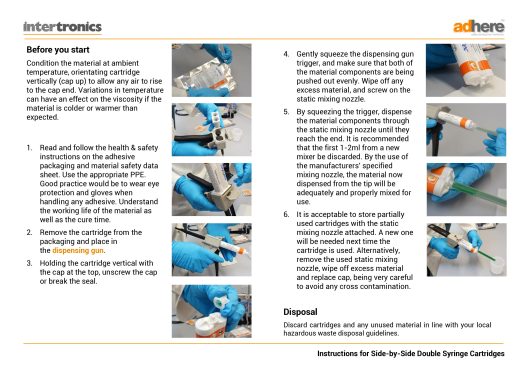 intertronics

adhere

Before you start

Condition the material at ambient temperature, orientating cartridge vertically (cap up) to allow any air to rise to the cap end. Variations in temperature can have an effect on the viscosity if the material is colder or warmer than expected.

1. Read and follow the health & safety instructions on the adhesive packaging and material safety data sheet. Use the appropriate PPE. Good practice would be to wear eye protection and gloves when handling any adhesive. Understand the working life of the material as well as the cure time.

2. Remove the cartridge from the packaging and place in the dispensing gun.

3. Holding the cartridge vertical with the cap at the top, unscrew the cap or break the seal.

4. Gently squeeze the dispensing gun trigger, and make sure that both of the material components are being pushed out evenly. Wipe off any excess material, and screw on the static mixing nozzle.

5. By squeezing the trigger, dispense the material components through the static mixing nozzle until they reach the end. It is recommended that the first 1-2ml from a new mixer be discarded. By the use of the manufacturers' specified mixing nozzle, the material now dispensed from the tip will be adequately and properly mixed for use.

6. It is acceptable to store partially used cartridges with the static mixing nozzle attached. A new one will be needed next time the cartridge is used. Alternatively, remove the used static mixing nozzle, wipe off excess material and replace cap, being very careful to avoid any cross contamination.

Disposal

Discard cartridges and any unused material in line with your local hazardous waste disposal guidelines.

Instructions for Side-by-Side Double Syringe Cartridges