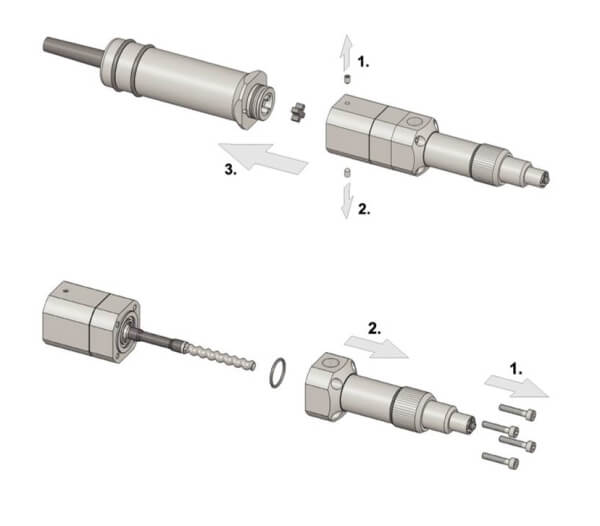 1.

3.

2.

2.

1.